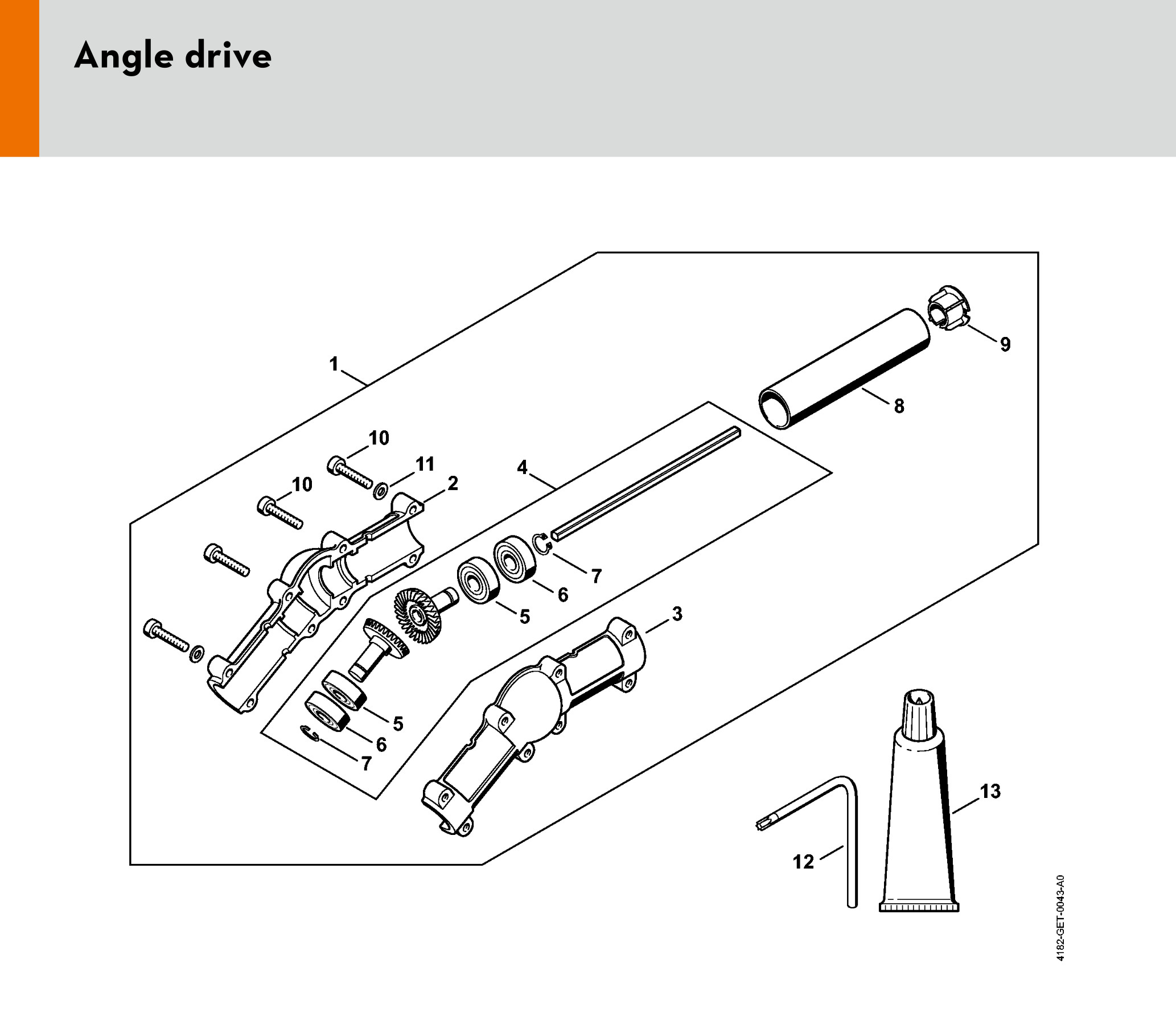 Angle drive

1
9
8
10
11
2
4
10
7
6
5
3
5
6
7
13
12
4182-GET-0043-A0